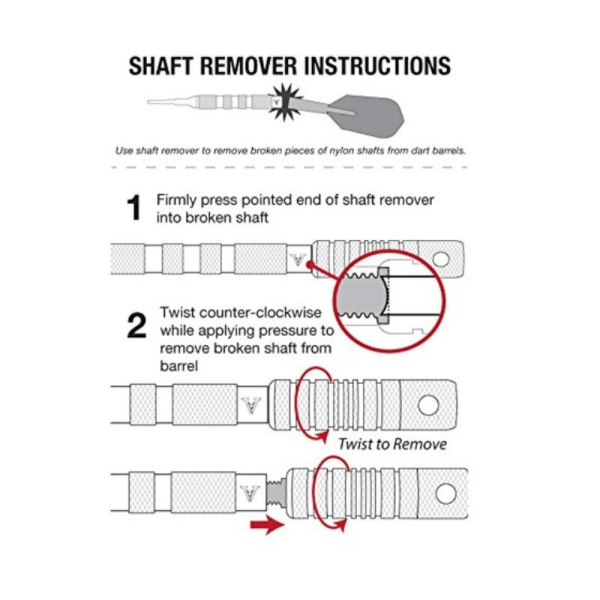 SHAFT REMOVER INSTRUCTIONS

Use shaft remover to remove broken pieces of nylon shafts from dart barrels.

1 Firmly press pointed end of shaft remover into broken shaft

2 Twist counter-clockwise while applying pressure to remove broken shaft from barrel

Twist to Remove